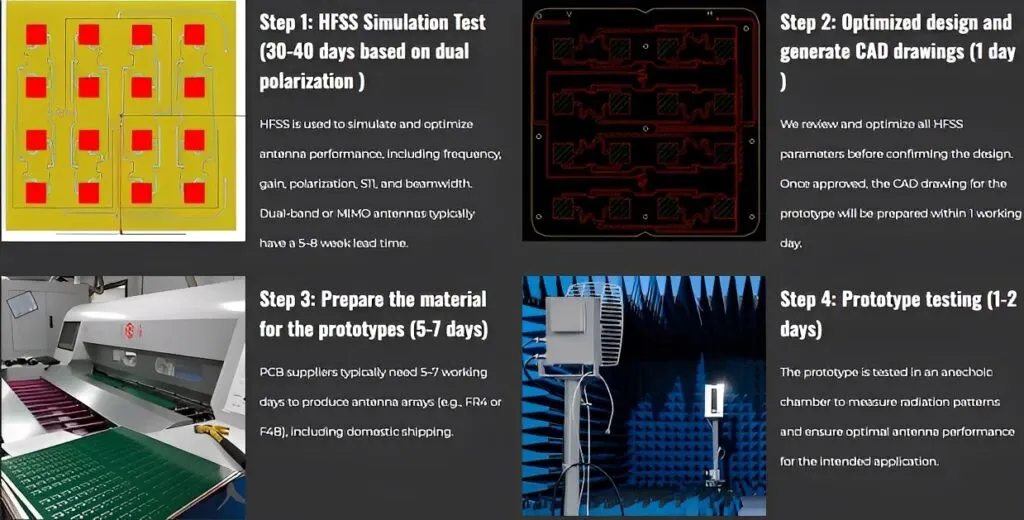 Step 1: HFSS Simulation Test (30-40 days based on dual polarization )

HFSS is used to simulate and optimize antenna performance, including frequency, gain, polarization, S11, and beamwidth. Dual-band or MIMO antennas typically have a 5-8 week lead time.

Step 2: Optimized design and generate CAD drawings (1 day )

We review and optimize all HFSS parameters before confirming the design. Once approved, the CAD drawing for the prototype will be prepared within 1 working day.

Step 3: Prepare the material for the prototypes (5-7 days)

PCB suppliers typically need 5-7 working days to produce antenna arrays (e.g., FR4 or F4B), including domestic shipping.

Step 4: Prototype testing (1-2 days)

The prototype is tested in an anechoic chamber to measure radiation patterns and ensure optimal antenna performance for the intended application.