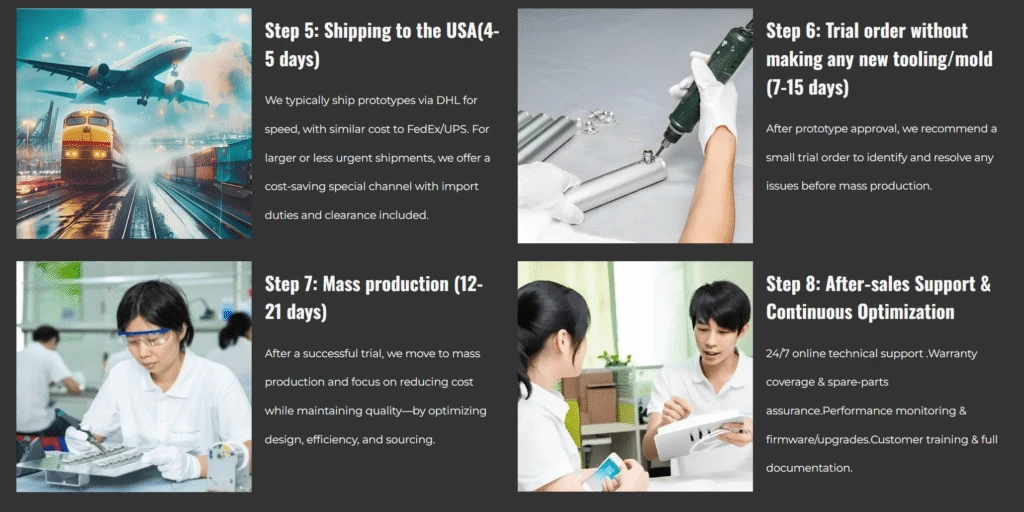 Step 5: Shipping to the USA(4-5 days)

We typically ship prototypes via DHL for speed, with similar cost to FedEx/UPS. For larger or less urgent shipments, we offer a cost-saving special channel with import duties and clearance included.

Step 6: Trial order without making any new tooling/mold (7-15 days)

After prototype approval, we recommend a small trial order to identify and resolve any issues before mass production.

Step 7: Mass production (12-21 days)

After a successful trial, we move to mass production and focus on reducing cost while maintaining quality—by optimizing design, efficiency, and sourcing.

Step 8: After-sales Support & Continuous Optimization

24/7 online technical support .Warranty coverage & spare-parts assurance.Performance monitoring & firmware/upgrades.Customer training & full documentation.