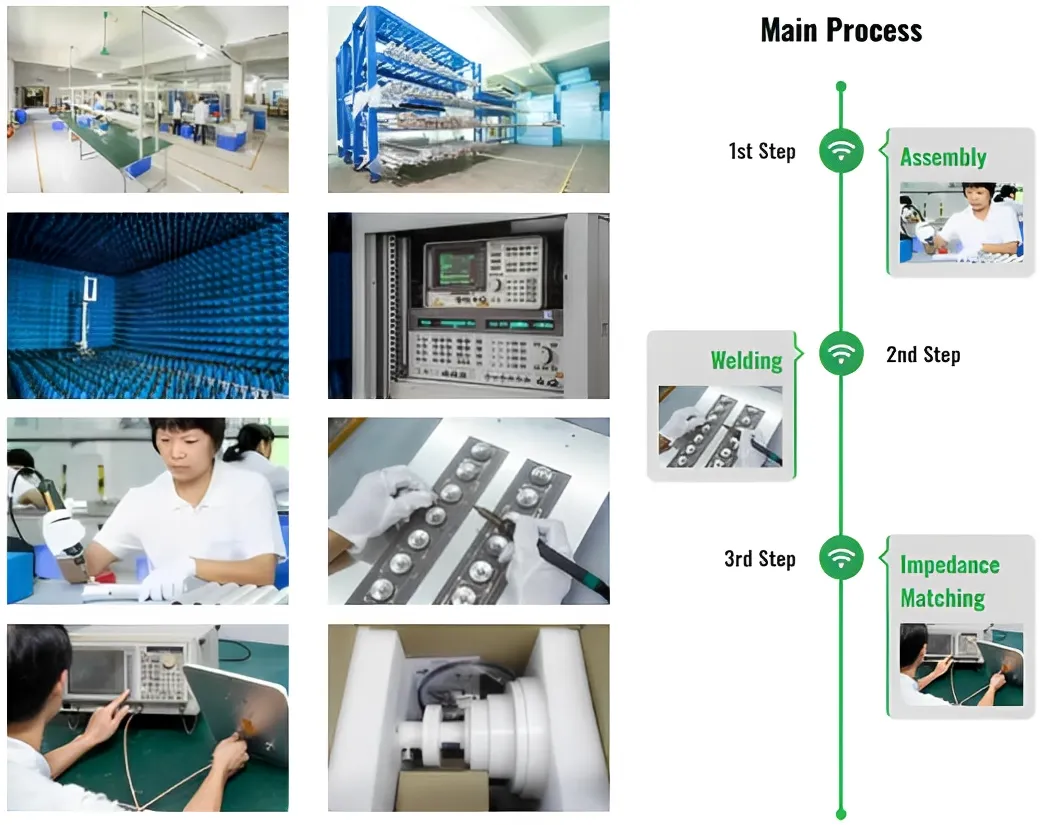 Main Process

1st Step

Assembly

Welding

2nd Step

3rd Step

Impedance Matching